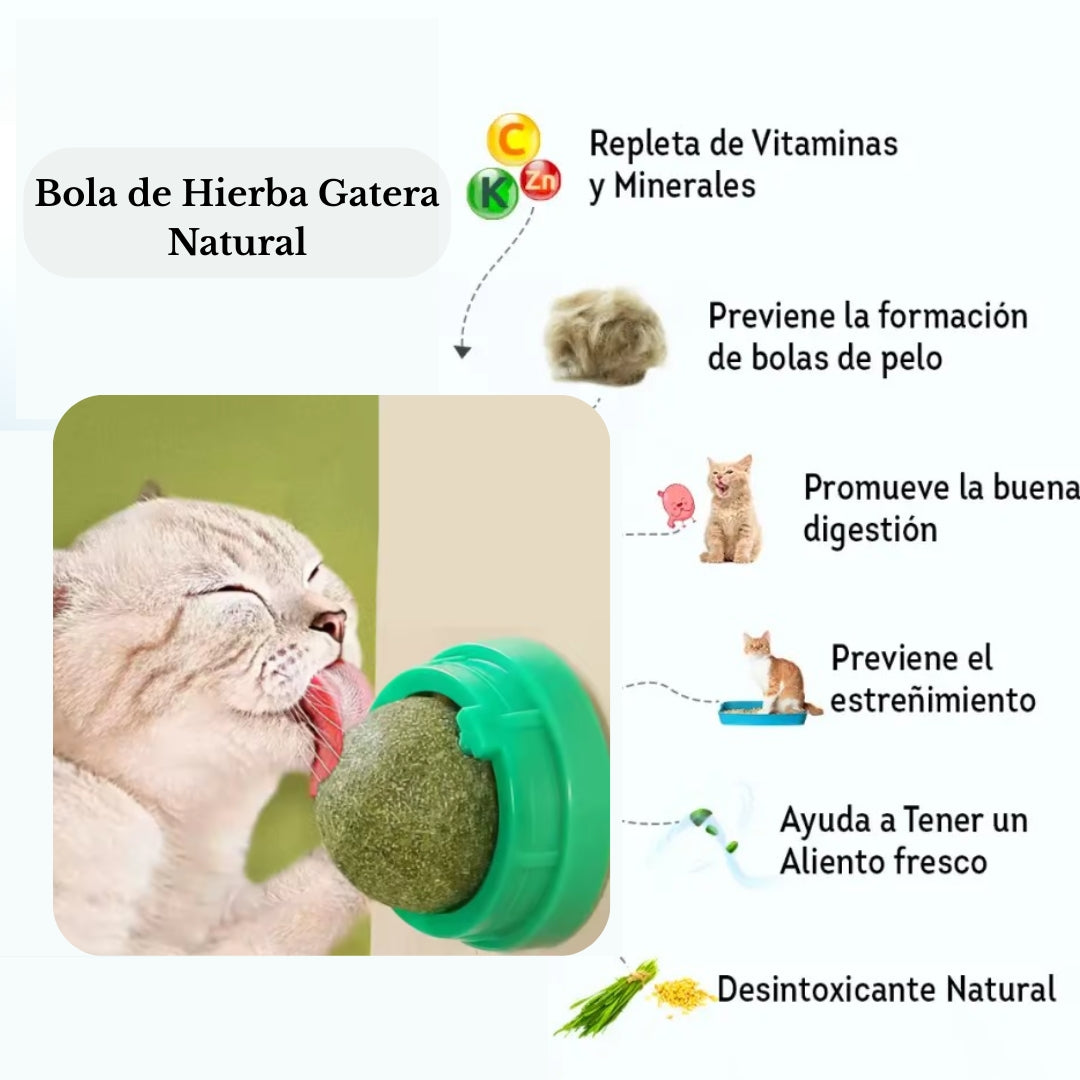 Bola de Hierba Gatera Natural

C
K
Zn

Repleta de Vitaminas y Minerales

Previene la formación de bolas de pelo

Promueve la buena digestión

Previene el estreñimiento

Ayuda a Tener un Aliento fresco

Desintoxicante Natural