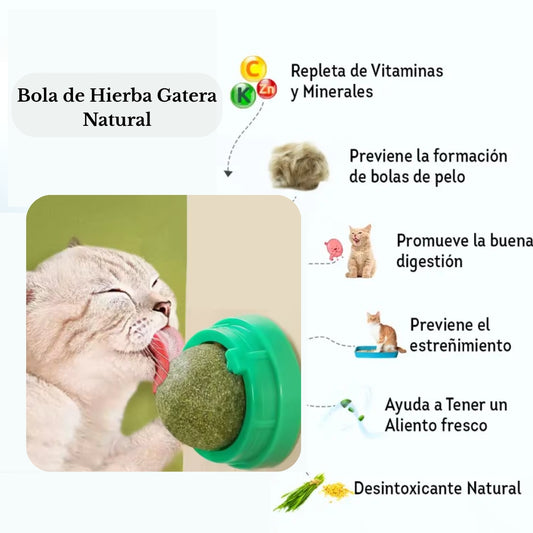 Bola de Hierba Gatera Natural

C
K
Zn

Repleta de Vitaminas y Minerales

Previene la formación de bolas de pelo

Promueve la buena digestión

Previene el estreñimiento

Ayuda a Tener un Aliento fresco

Desintoxicante Natural